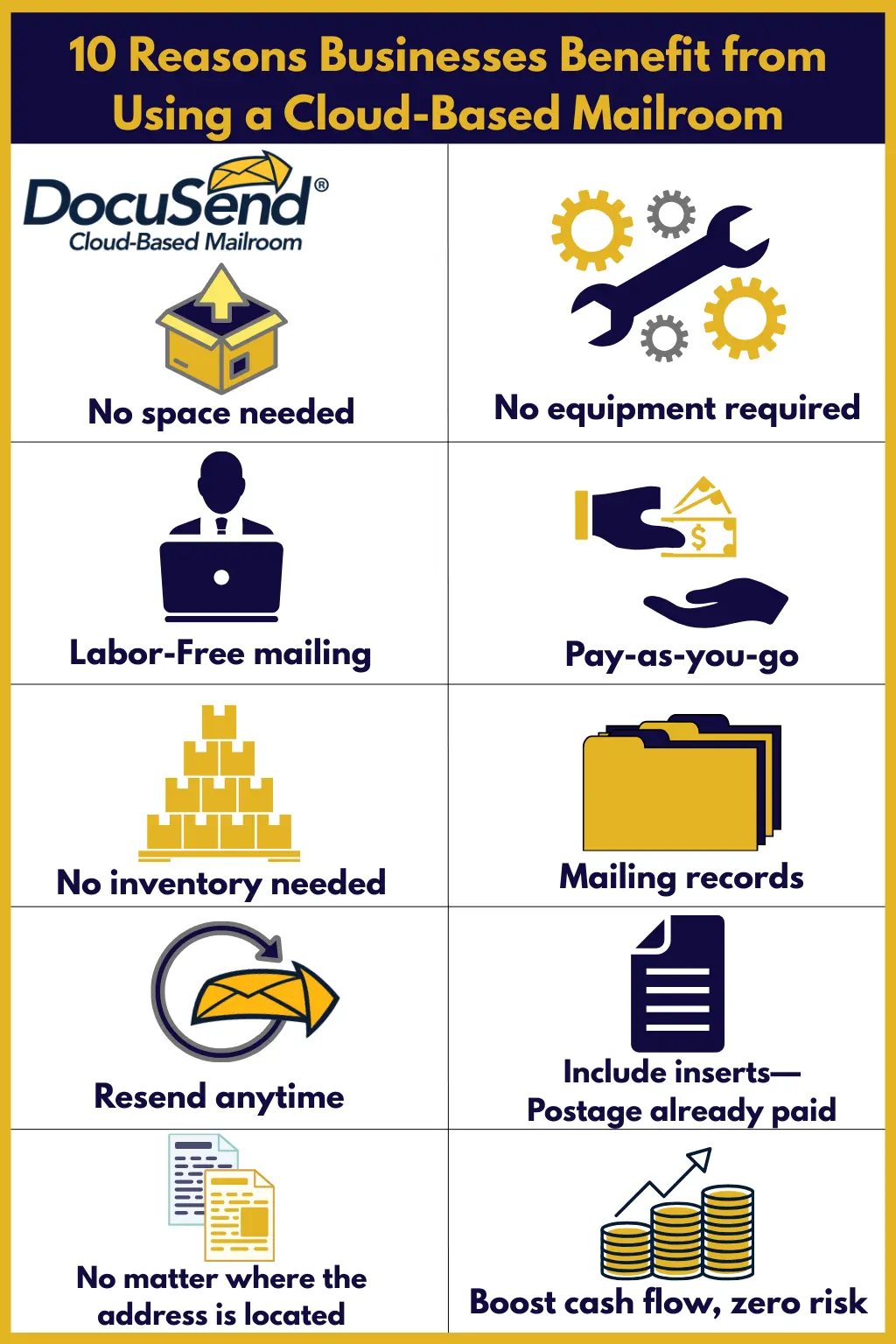 10 Reasons Businesses Benefit from Using a Cloud-Based Mailroom

DocuSend®
Cloud-Based Mailroom

No space needed

No equipment required

Labor-Free mailing

$

Pay-as-you-go

No inventory needed

Mailing records

Resend anytime

Include inserts—
Postage already paid

No matter where the address is located

Boost cash flow, zero risk